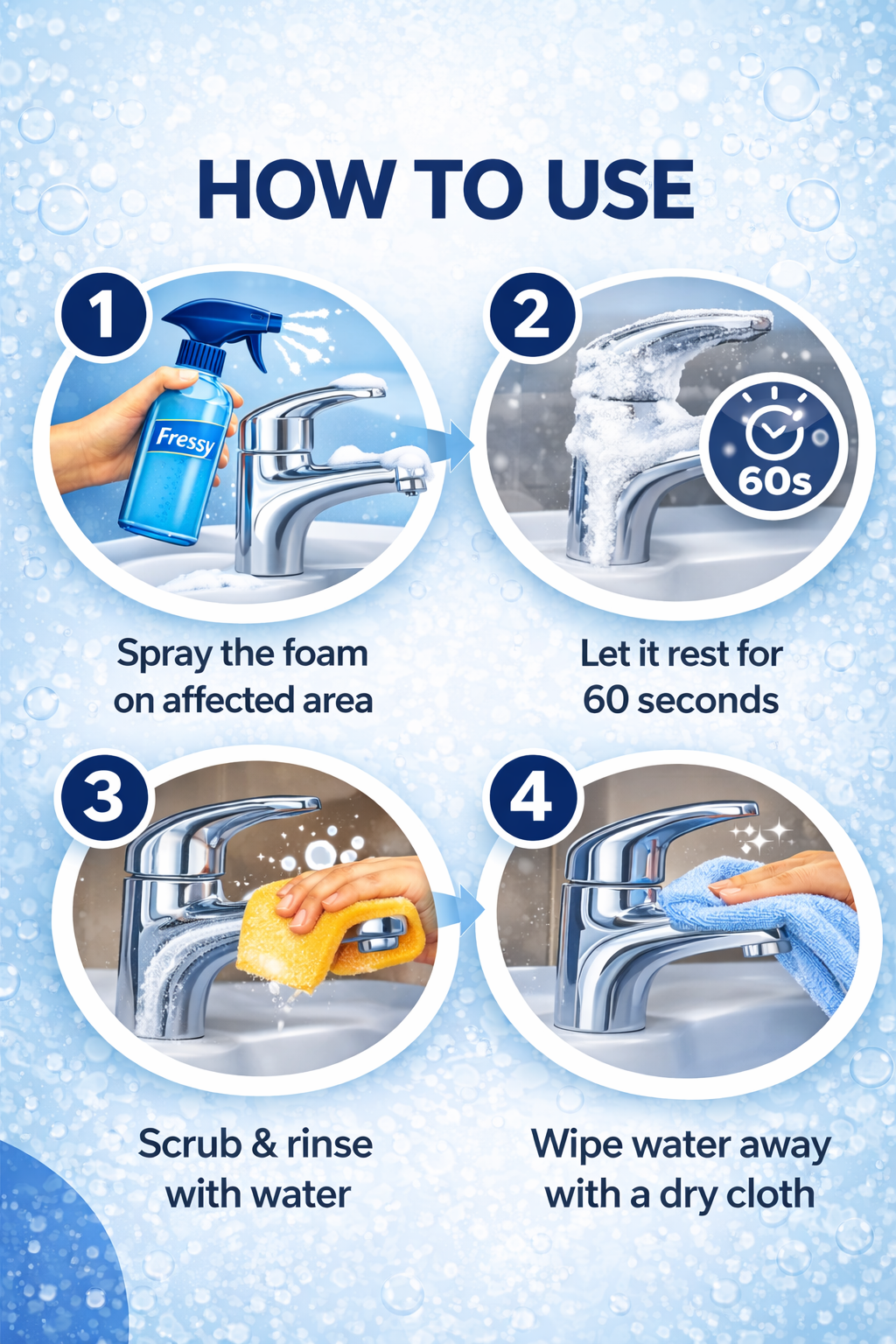 HOW TO USE

1

Fressy

Spray the foam on affected area

2

60s

Let it rest for 60 seconds

3

Scrub & rinse with water

4

Wipe water away with a dry cloth